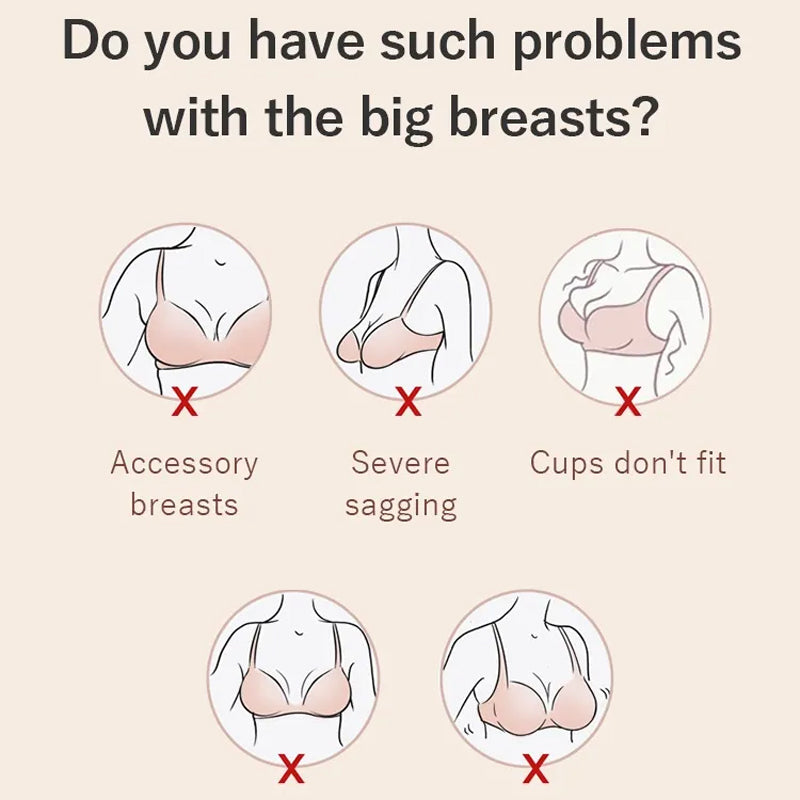 Do you have such problems with the big breasts?

X

Accessory breasts

X

Severe sagging

X

Cups don't fit

X

X